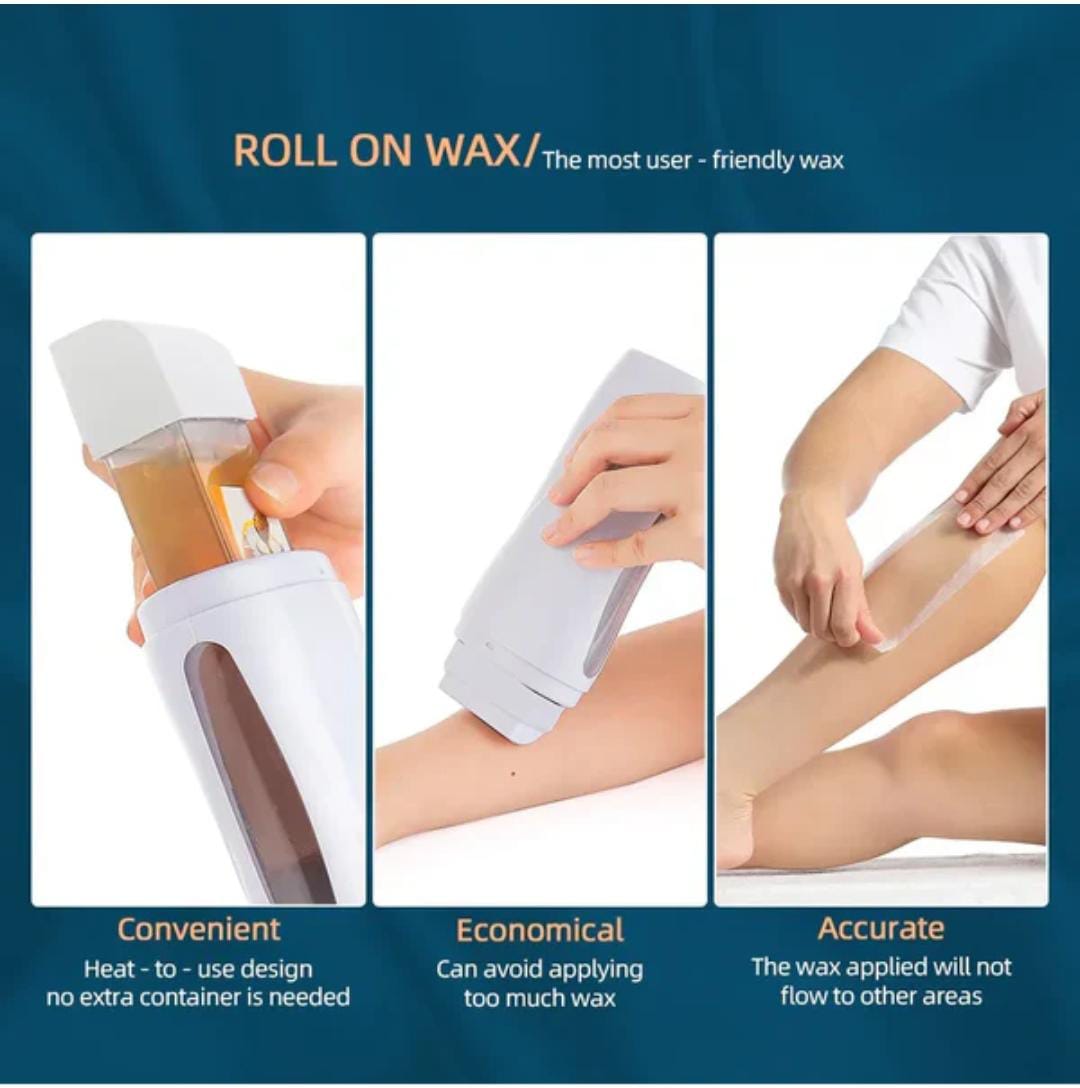 ROLL ON WAX/ The most user - friendly wax

Convenient
Heat - to - use design no extra container is needed

Economical
Can avoid applying too much wax

Accurate
The wax applied will not flow to other areas